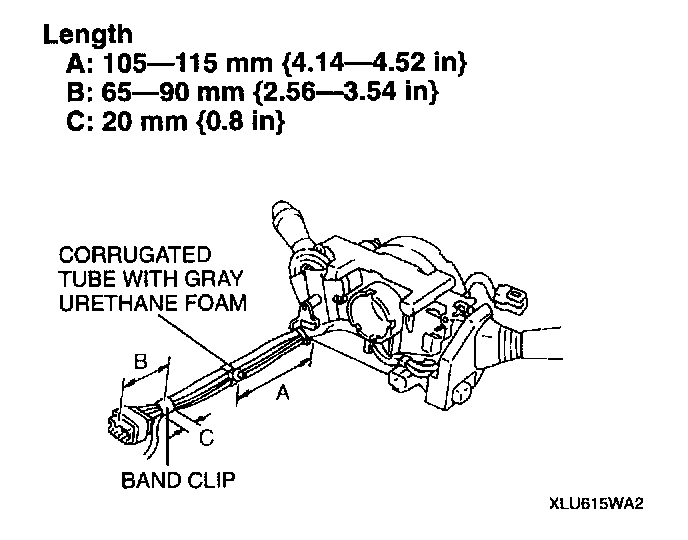 Length
A: 105—115 mm {4.14—4.52 in}
B: 65—90 mm {2.56—3.54 in}
C: 20 mm {0.8 in}

CORRUGATED TUBE WITH GRAY URETHANE FOAM

B

A

C

BAND CLIP

XLU615WA2