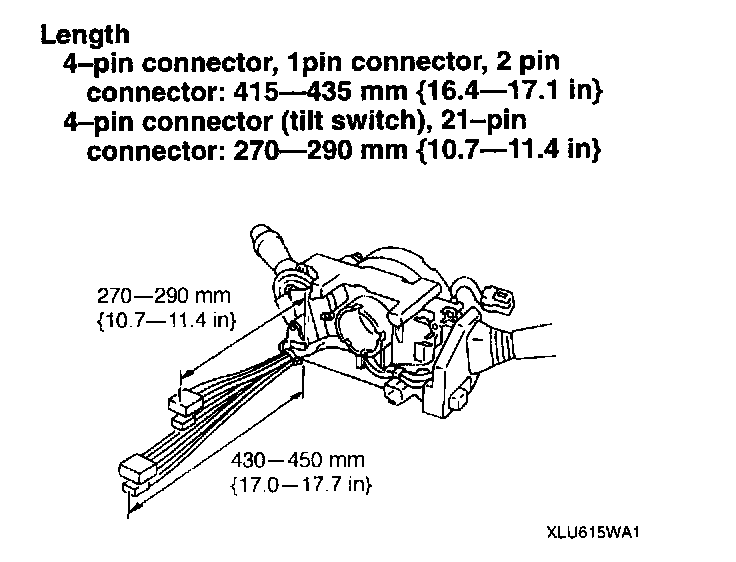 Length
4–pin connector, 1pin connector, 2 pin connector: 415—435 mm {16.4—17.1 in}
4–pin connector (tilt switch), 21–pin connector: 270—290 mm {10.7—11.4 in}

270—290 mm {10.7—11.4 in}

430—450 mm {17.0—17.7 in}

XLU615WA1