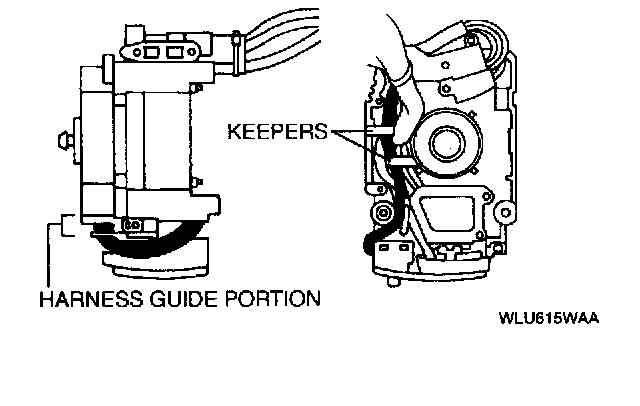 KEEPERS

HARNESS GUIDE PORTION

WLU615WAA