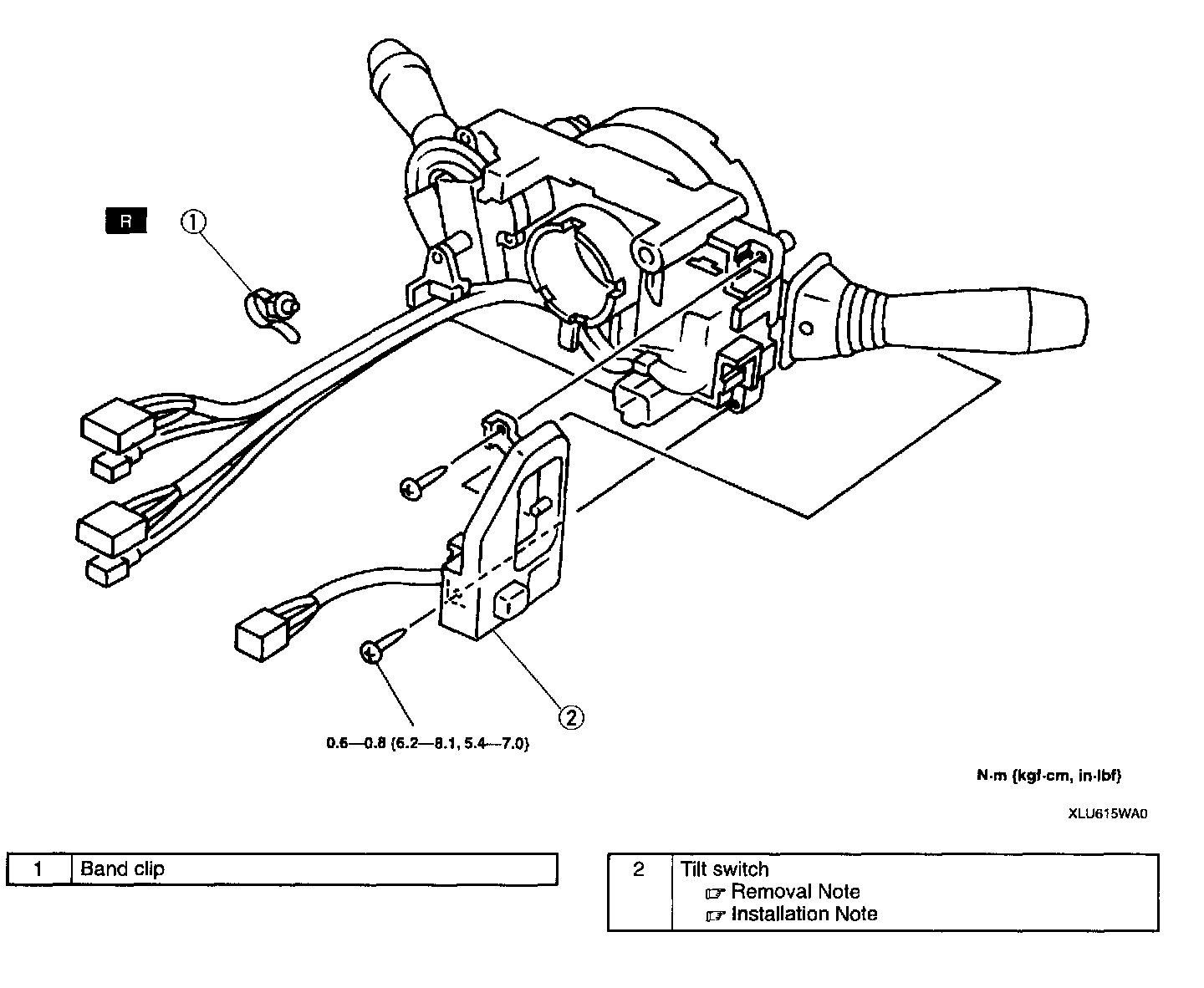 R

①

②

0.6—0.8 {6.2—8.1, 5.4—7.0}

N·m {kgf·cm, in·lbf}

XLU615WA0

| 1 | Band clip |
|---|---|

| 2 | Tilt switch ☞ Removal Note ☞ Installation Note |
|---|---|