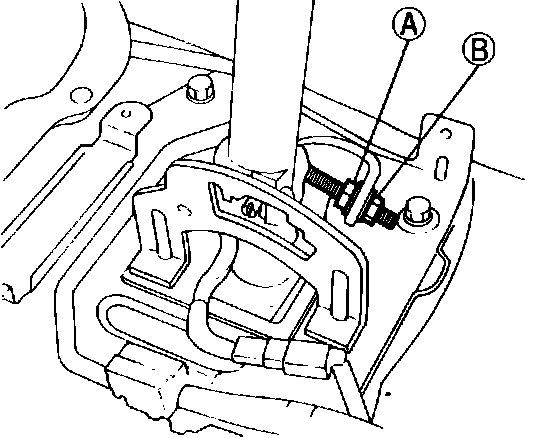 A
B