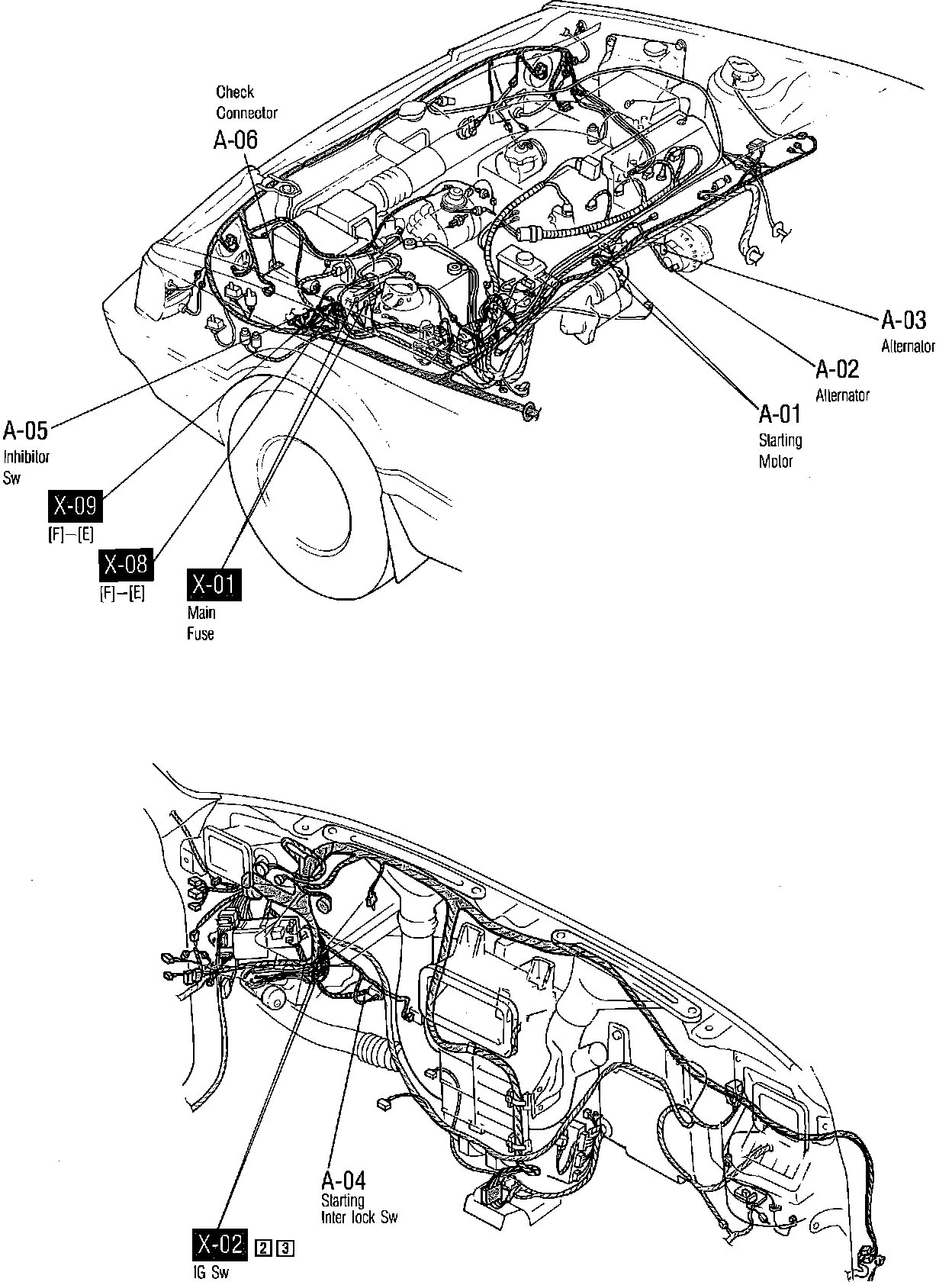 Check Connector
A-06

A-03
Alternator

A-02
Alternator

A-01
Starting
Motor

A-05
Inhibitor
Sw

X-09
[F]–[E]

X-08
[F]–[E]

X-01
Main
Fuse

A-04
Starting
Inter lock Sw

X-02 2 3
IG Sw