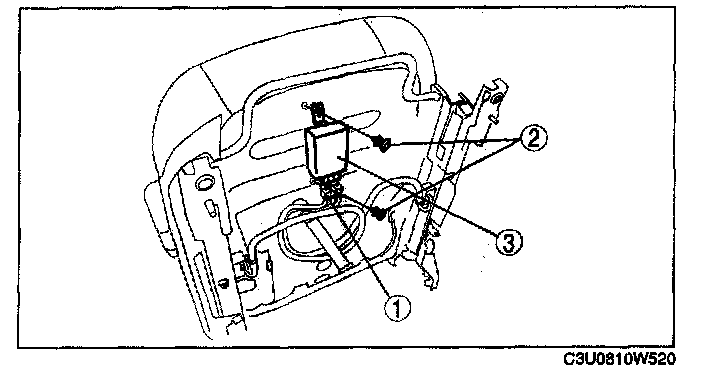 2

3

1

C3U0810W520