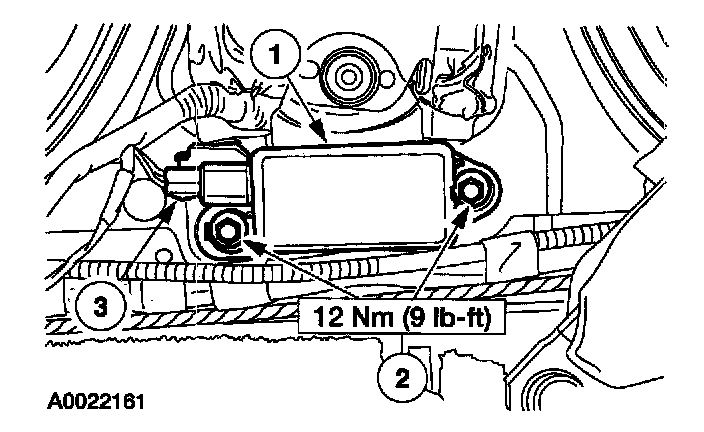 1

3

12 Nm (9 lb-ft)

2

A0022161