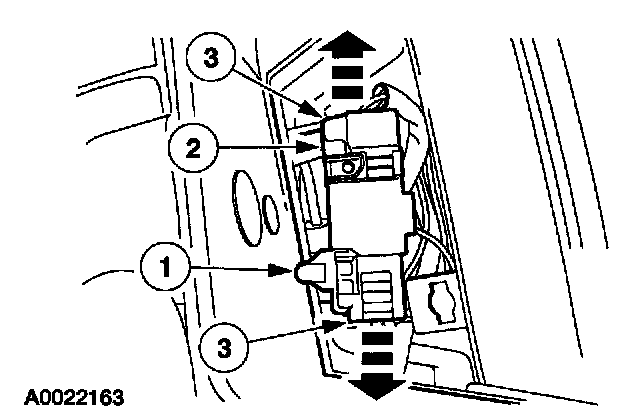 3
2
1
3
A0022163