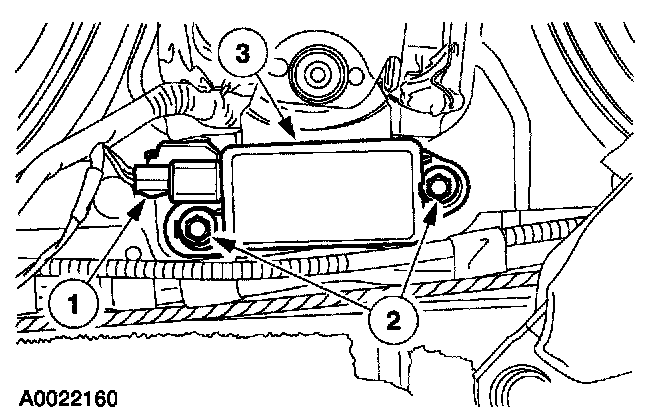 3

1

2

A0022160