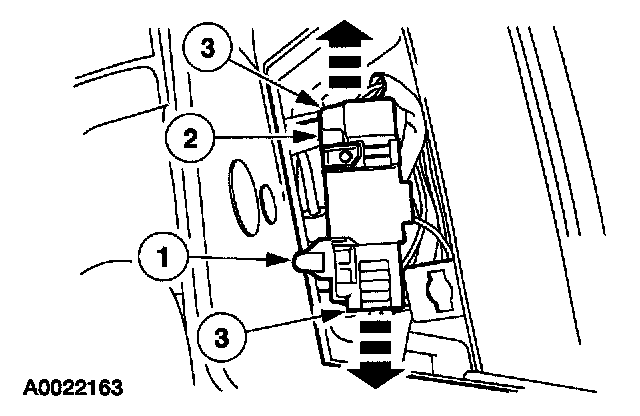 3
2
1
3
A0022163