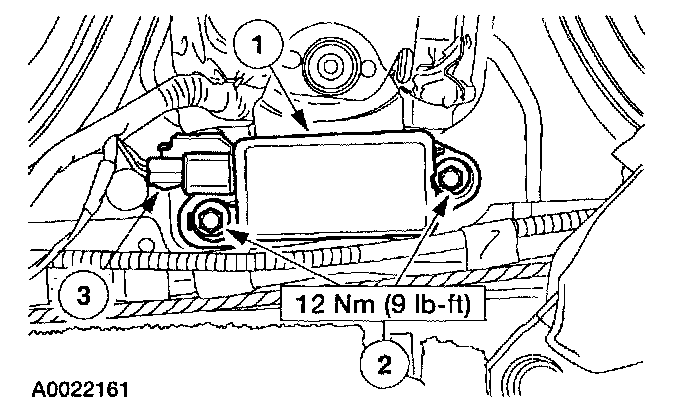 1

3

12 Nm (9 lb-ft)

2

A0022161