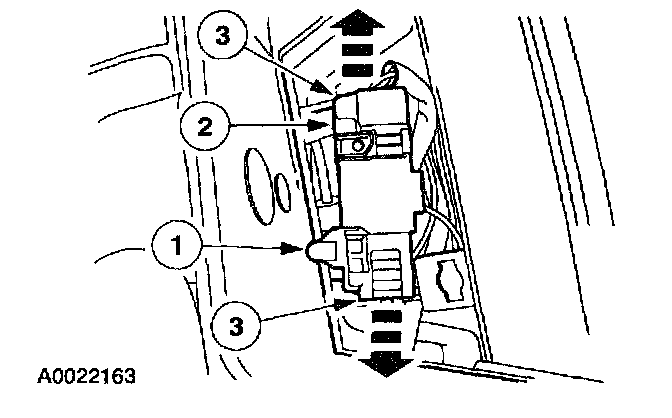 3
2
1
3
A0022163