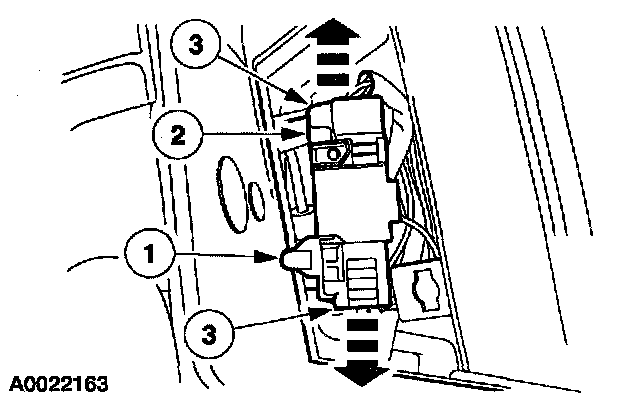 3
2
1
3
A0022163