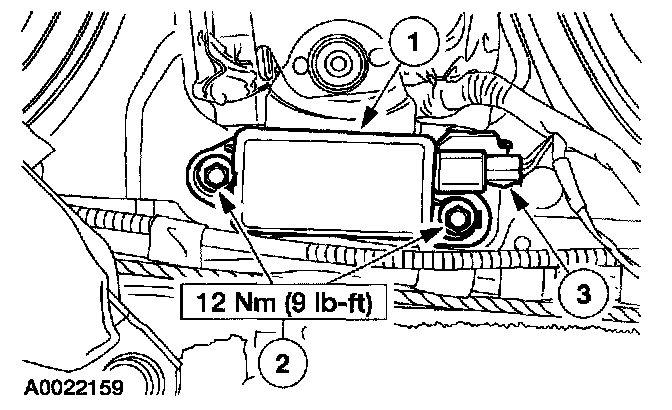 1

12 Nm (9 lb-ft)

3

2

A0022159