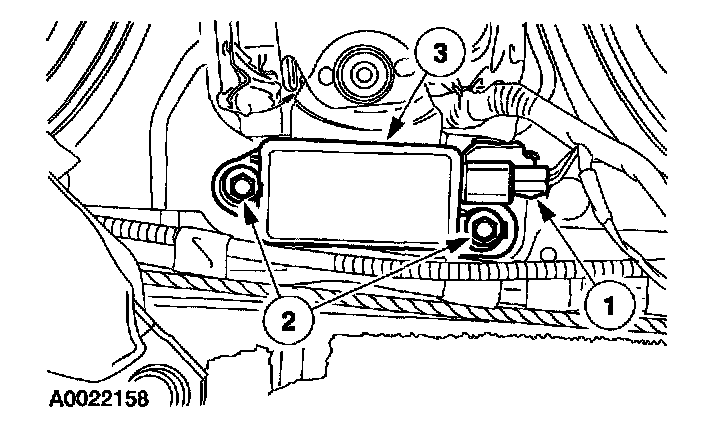 3

2

1

A0022158