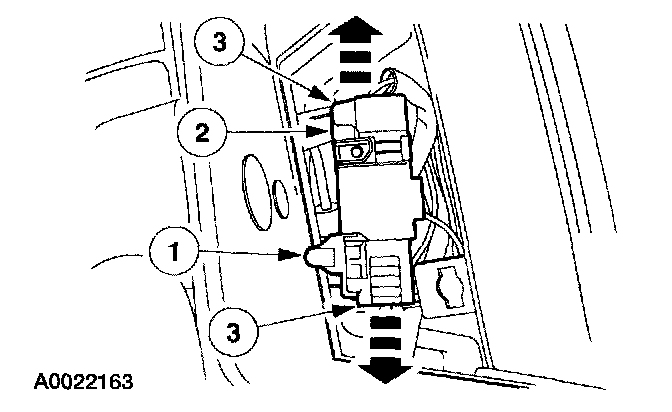 3

2

1

3

A0022163