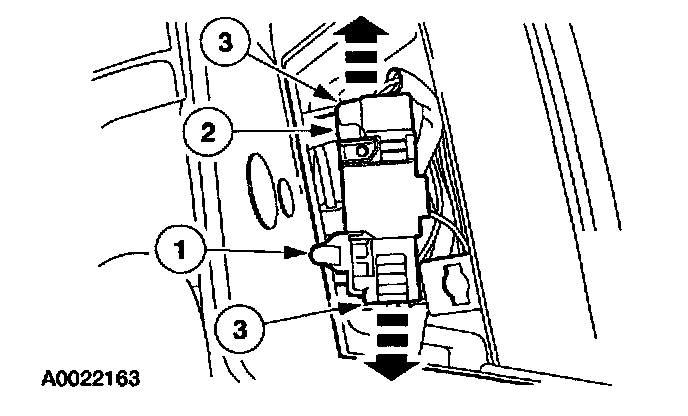 3
2
1
3
A0022163