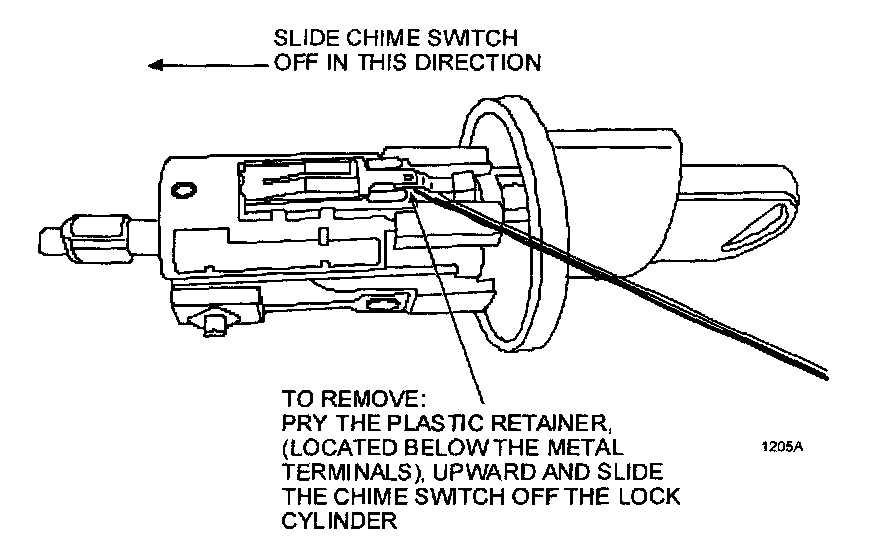 SLIDE CHIME SWITCH
OFF IN THIS DIRECTION

TO REMOVE:
PRY THE PLASTIC RETAINER, (LOCATED BELOW THE METAL TERMINALS), UPWARD AND SLIDE THE CHIME SWITCH OFF THE LOCK CYLINDER

1205A