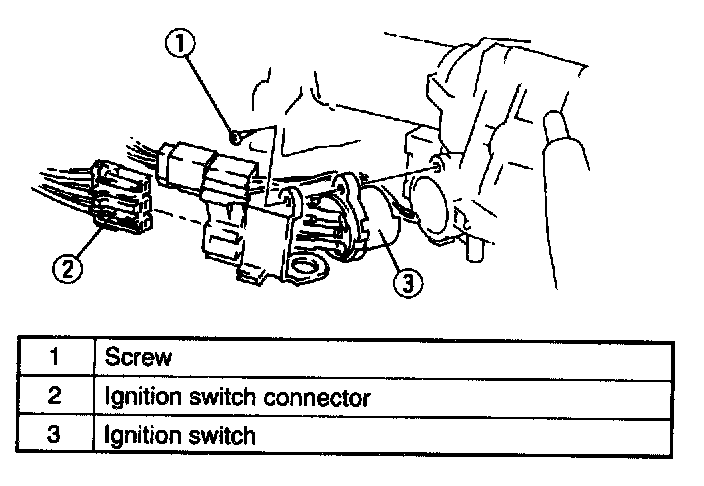 1

2

3

| 1 | Screw |
|---|---|
| 2 | Ignition switch connector |
| 3 | Ignition switch |