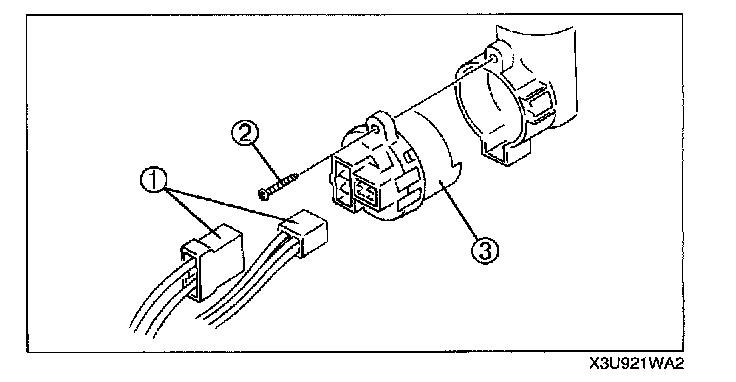 2
1
3
X3U921WA2