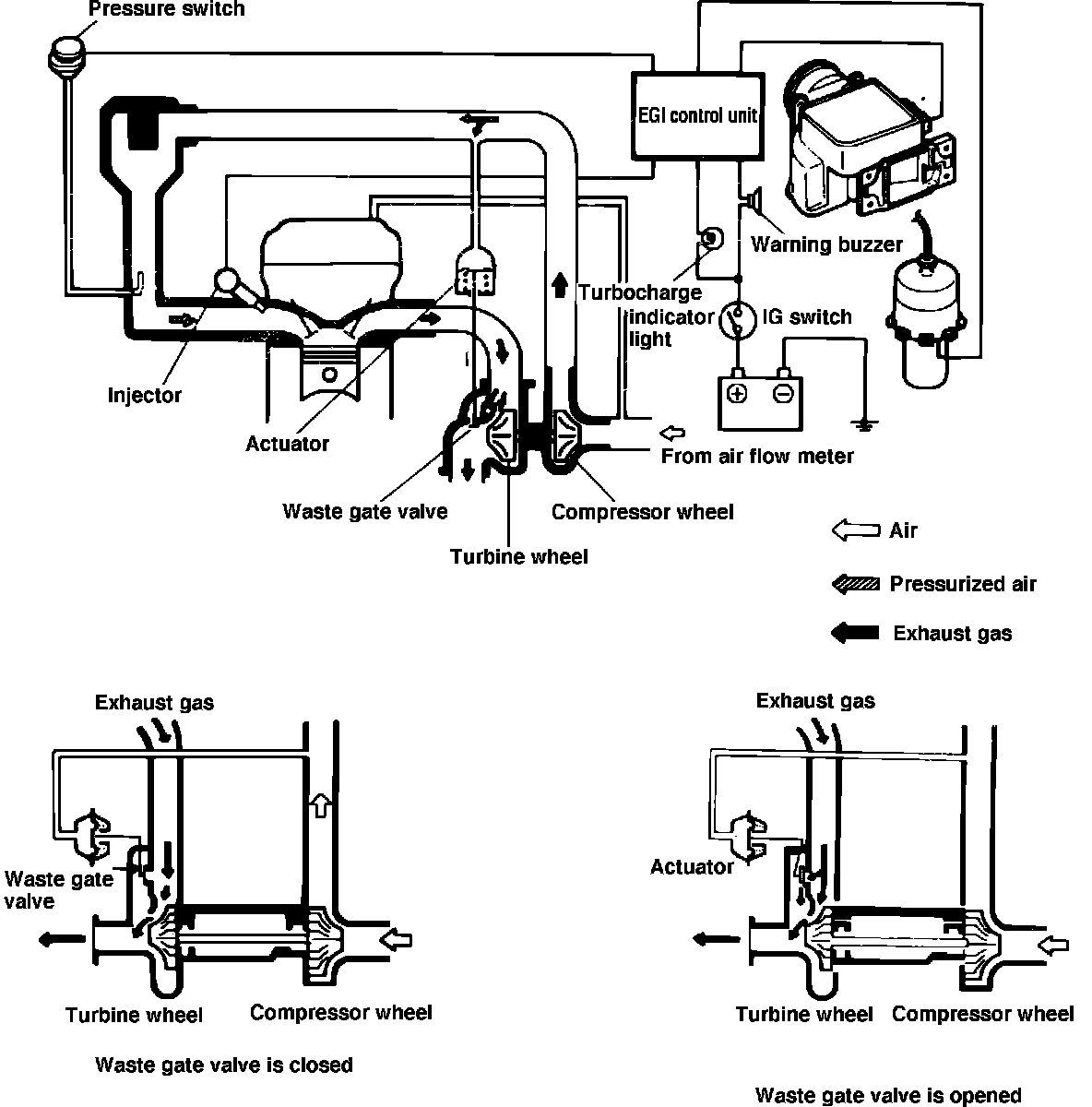 Pressure switch

EGI control unit

Warning buzzer

Turbocharge indicator light

IG switch

Injector

Actuator

From air flow meter

Waste gate valve

Compressor wheel

Turbine wheel

Air

Pressurized air

Exhaust gas

Exhaust gas

Waste gate valve

Turbine wheel

Compressor wheel

Waste gate valve is closed

Exhaust gas

Actuator

Turbine wheel

Compressor wheel

Waste gate valve is opened