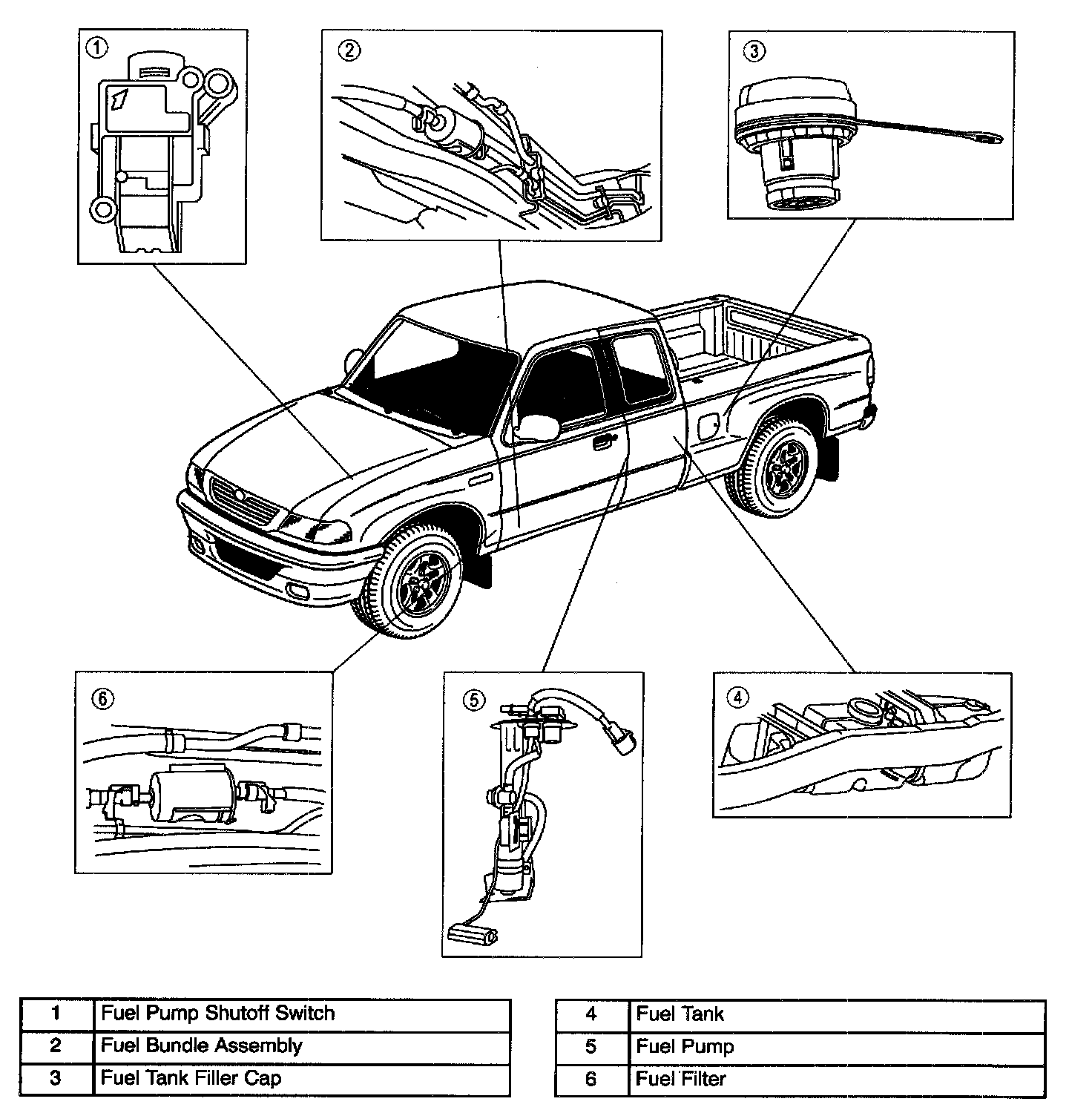 ①

②

③

⑥

⑤

④

| 1 | Fuel Pump Shutoff Switch |
|---|---|
| 2 | Fuel Bundle Assembly |
| 3 | Fuel Tank Filler Cap |

| 4 | Fuel Tank |
|---|---|
| 5 | Fuel Pump |
| 6 | Fuel Filter |