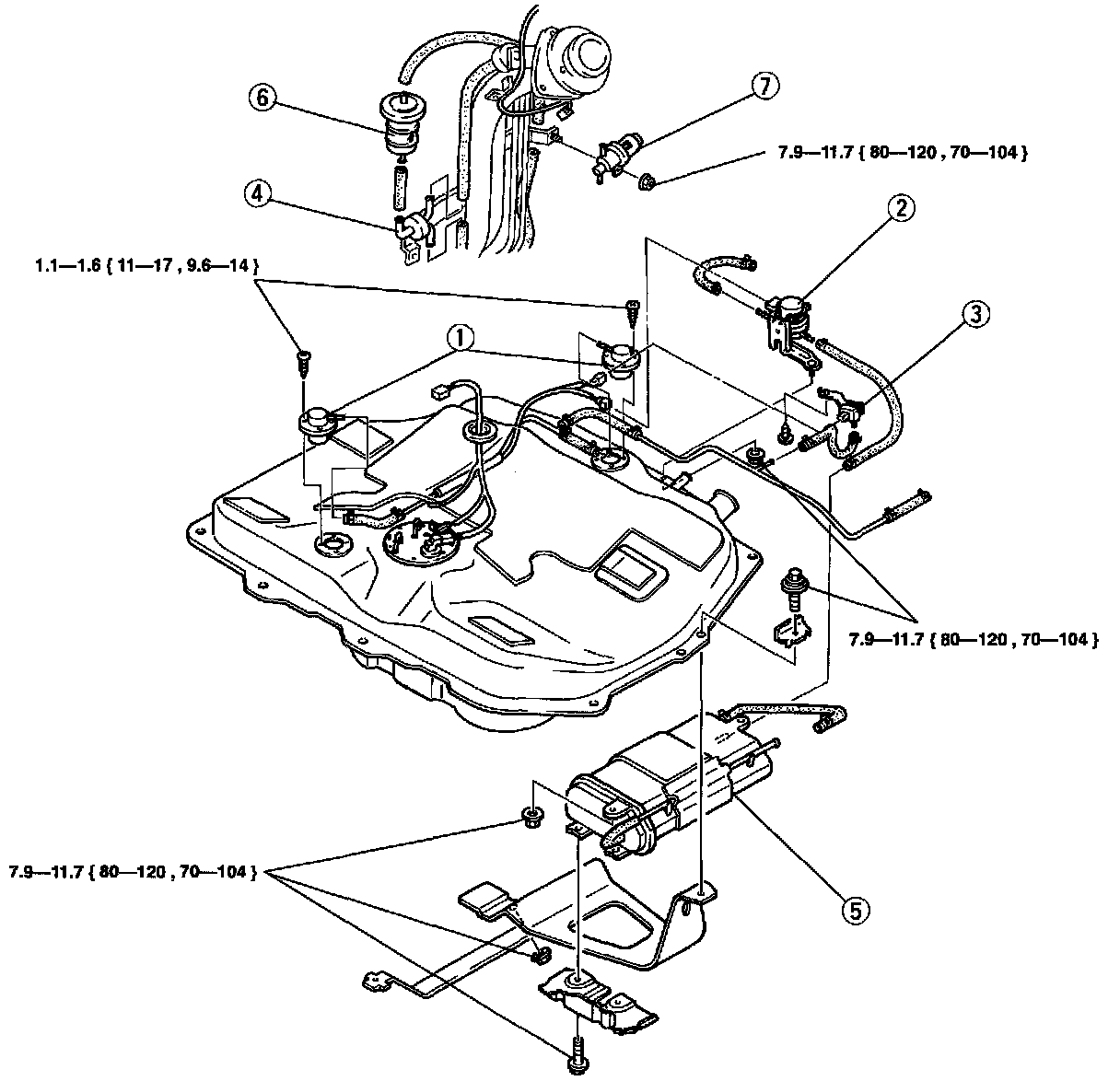 6

7

7.9—11.7 { 80—120 , 70—104 }

4

2

1.1—1.6 { 11—17 , 9.6—14 }

3

1

7.9—11.7 { 80—120 , 70—104 }

7.9—11.7 { 80—120 , 70—104 }

5