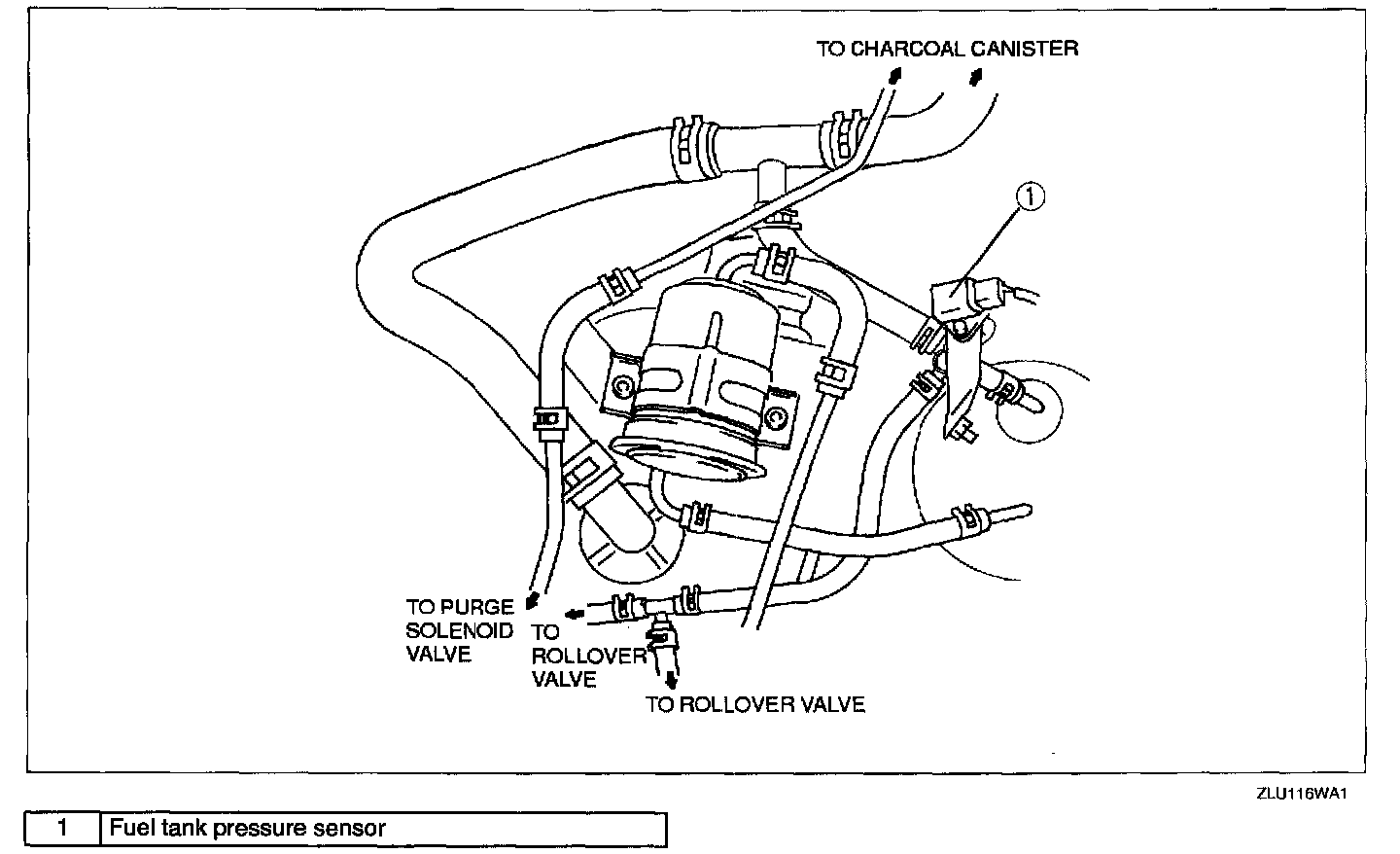 TO CHARCOAL CANISTER

1

TO PURGE SOLENOID VALVE

TO ROLLOVER VALVE

TO ROLLOVER VALVE

ZLU116WA1

| 1 | Fuel tank pressure sensor |
|---|---|