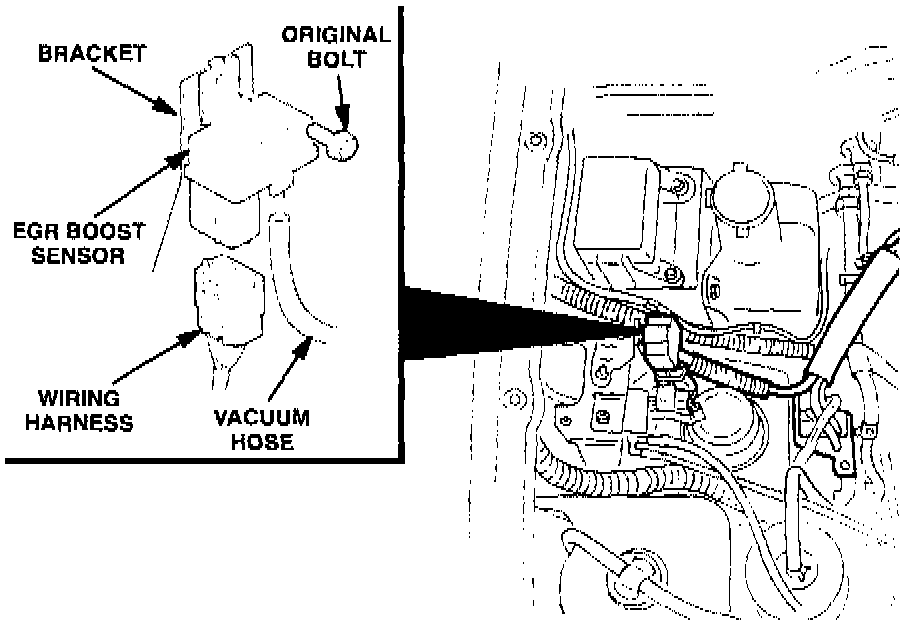 BRACKET

ORIGINAL BOLT

EGR BOOST SENSOR

WIRING HARNESS

VACUUM HOSE