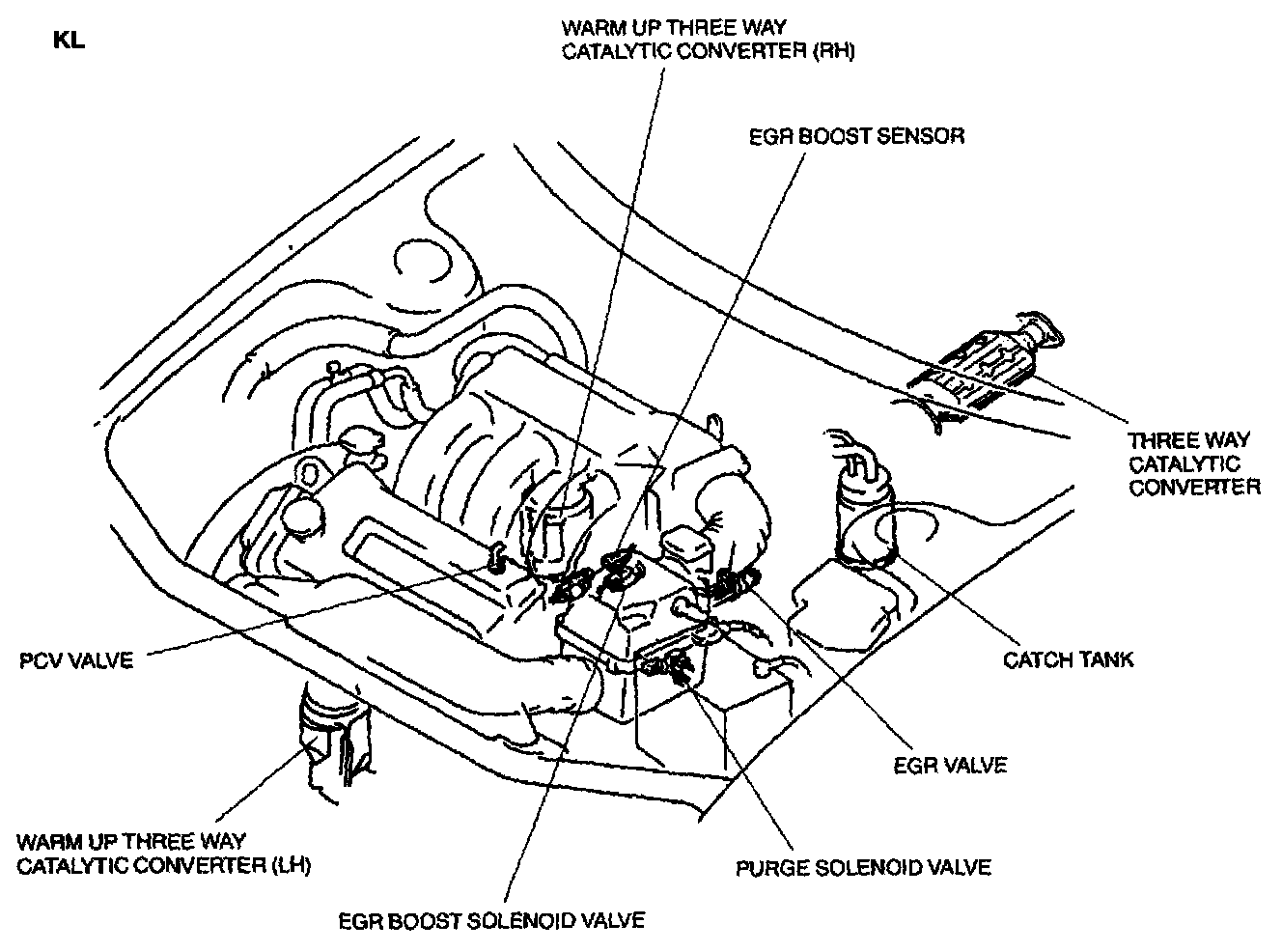 KL

WARM UP THREE WAY CATALYTIC CONVERTER (RH)

EGR BOOST SENSOR

THREE WAY CATALYTIC CONVERTER

CATCH TANK

PCV VALVE

EGR VALVE

WARM UP THREE WAY CATALYTIC CONVERTER (LH)

PURGE SOLENOID VALVE

EGR BOOST SOLENOID VALVE