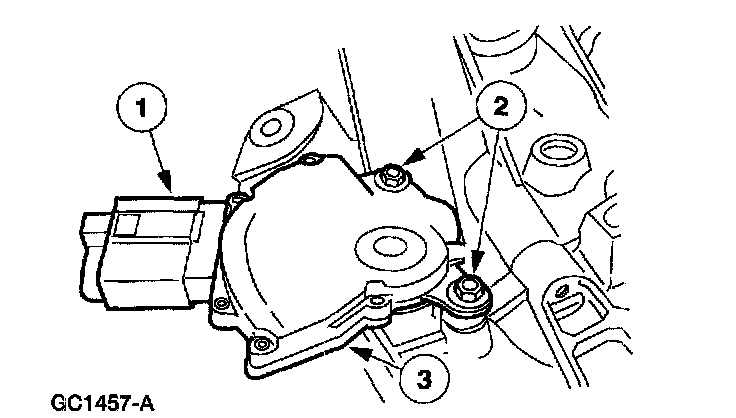 1
2
3
GC1457-A