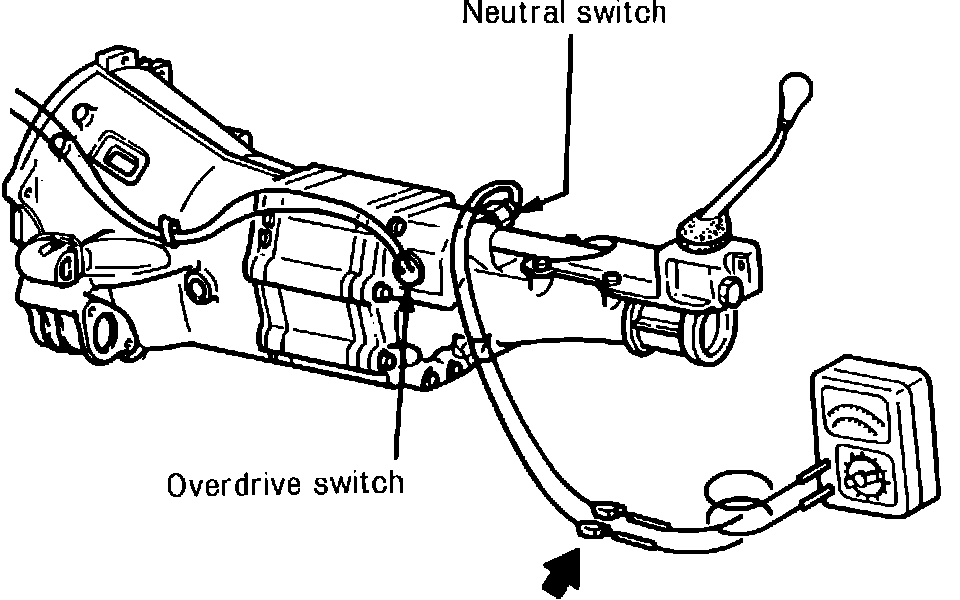 Neutral switch
Overdrive switch