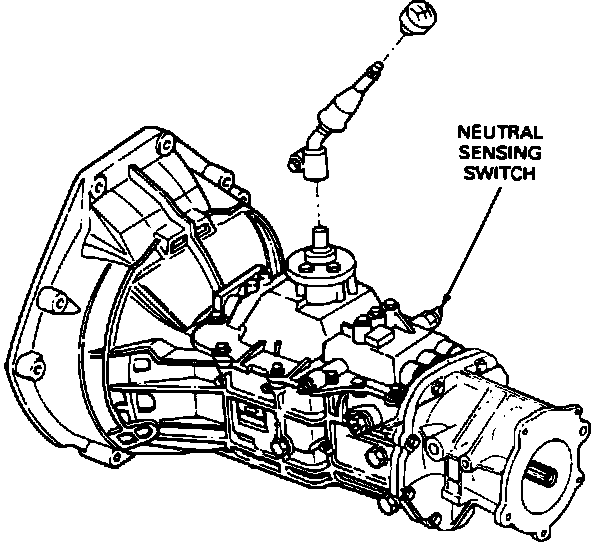 NEUTRAL
SENSING
SWITCH