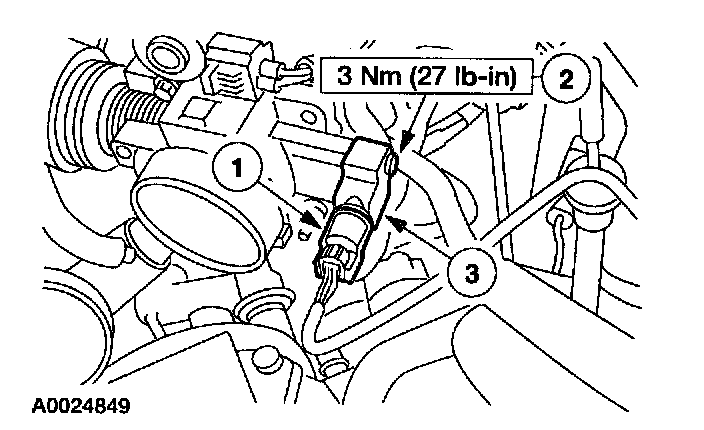 3 Nm (27 lb-in)
2
1
3
A0024849