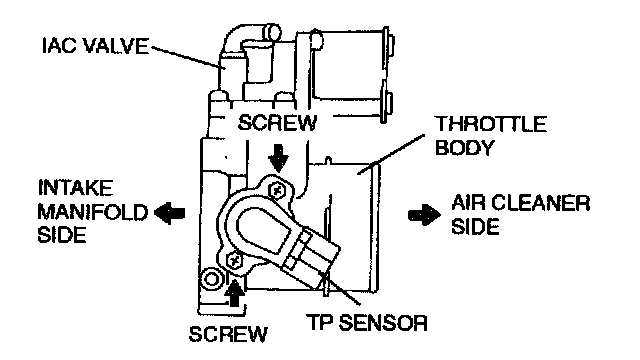 IAC VALVE

SCREW

THROTTLE BODY

INTAKE MANIFOLD SIDE

AIR CLEANER SIDE

SCREW

TP SENSOR