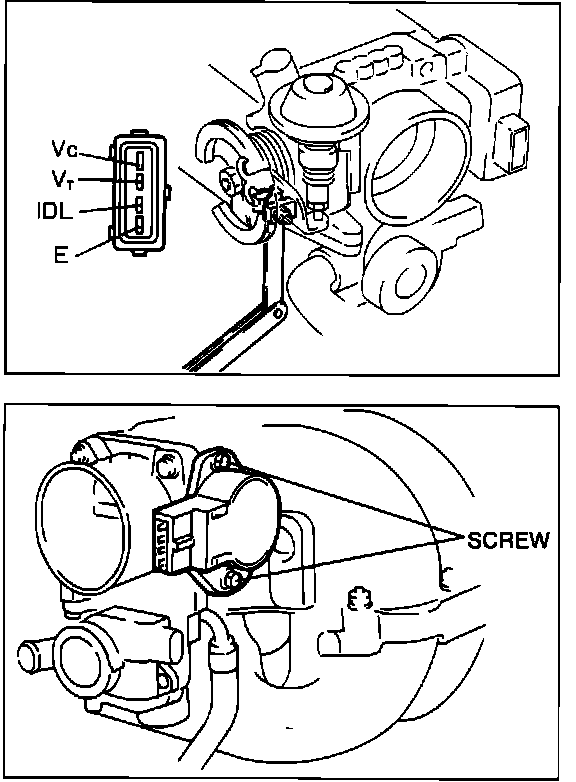 Vc
$V_T$
IDL
E

SCREW