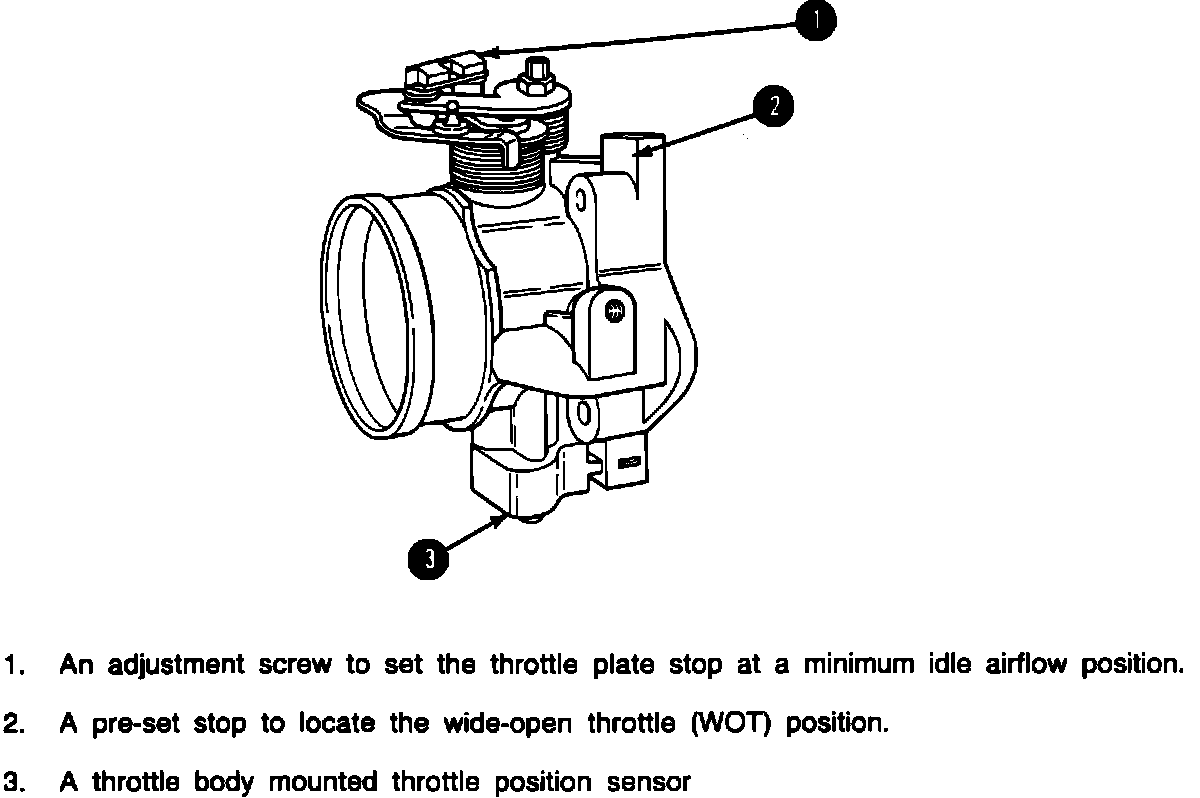 1

2

3

1. An adjustment screw to set the throttle plate stop at a minimum idle airflow position.

2. A pre-set stop to locate the wide-open throttle (WOT) position.

3. A throttle body mounted throttle position sensor