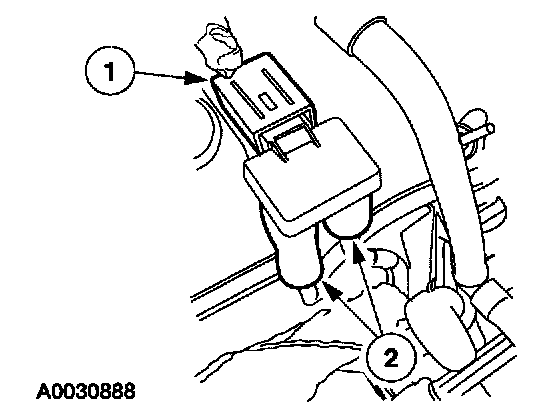 1
2
A0030888