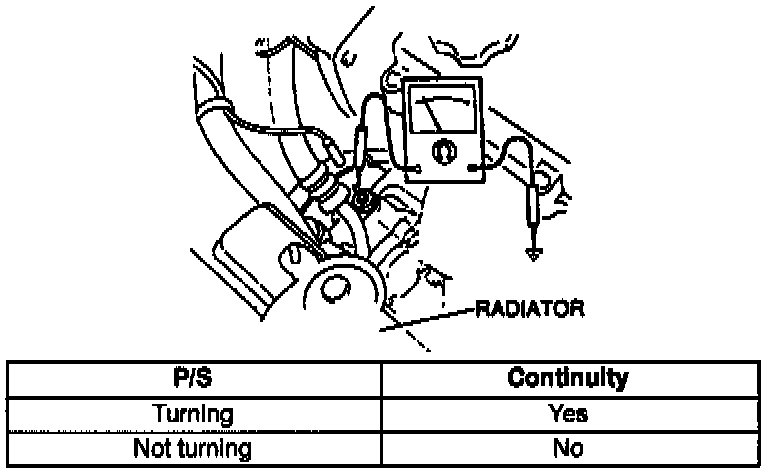 RADIATOR

| P/S | Continuity |
|---|---|
| Turning | Yes |
| Not turning | No |