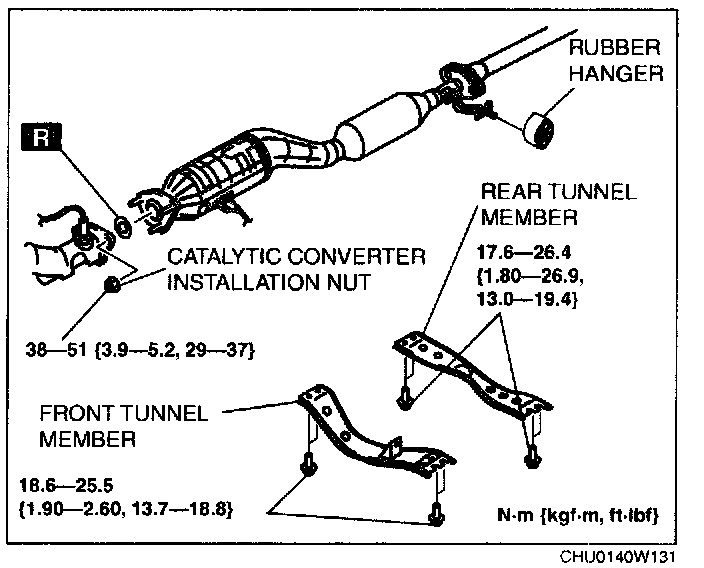 RUBBER HANGER

R

REAR TUNNEL MEMBER

17.6—26.4 {1.80—26.9, 13.0—19.4}

CATALYTIC CONVERTER INSTALLATION NUT

38—51 {3.9—5.2, 29—37}

FRONT TUNNEL MEMBER

18.6—25.5 {1.90—2.60, 13.7—18.8}

N·m {kgf·m, ft·lbf}

CHU0140W131