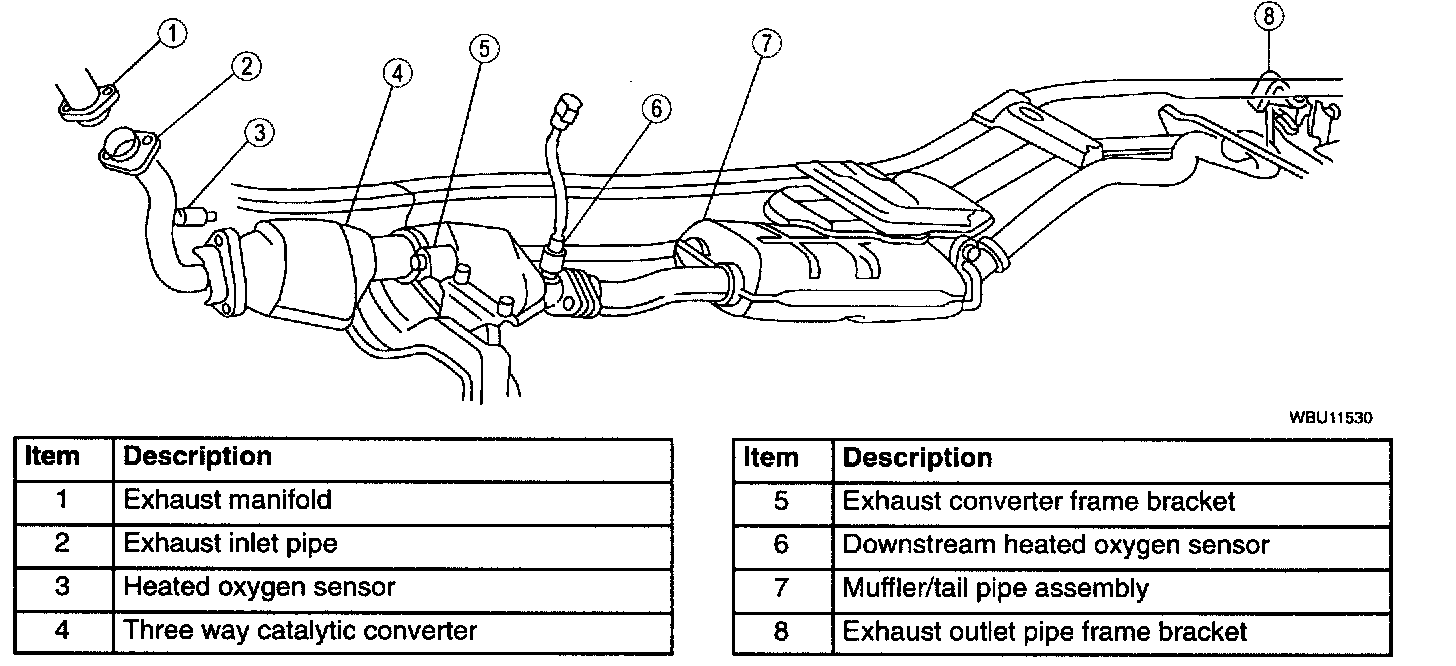 1
2
3
4
5
6
7
8

WBU11530

| Item | Description |
|---|---|
| 1 | Exhaust manifold |
| 2 | Exhaust inlet pipe |
| 3 | Heated oxygen sensor |
| 4 | Three way catalytic converter |

| Item | Description |
|---|---|
| 5 | Exhaust converter frame bracket |
| 6 | Downstream heated oxygen sensor |
| 7 | Muffler/tail pipe assembly |
| 8 | Exhaust outlet pipe frame bracket |