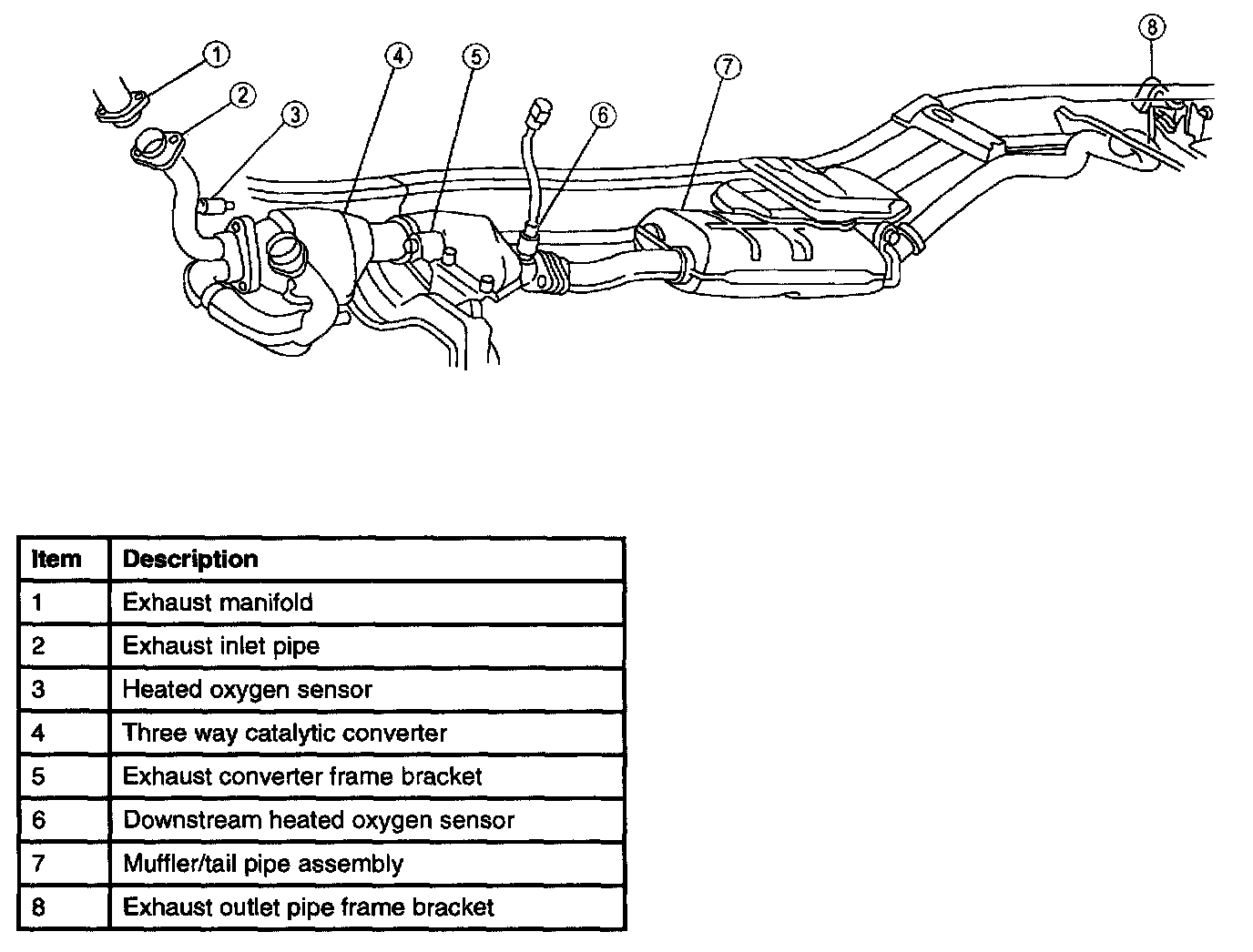 1
2
3
4
5
6
7
8

| Item | Description |
|---|---|
| 1 | Exhaust manifold |
| 2 | Exhaust inlet pipe |
| 3 | Heated oxygen sensor |
| 4 | Three way catalytic converter |
| 5 | Exhaust converter frame bracket |
| 6 | Downstream heated oxygen sensor |
| 7 | Muffler/tail pipe assembly |
| 8 | Exhaust outlet pipe frame bracket |