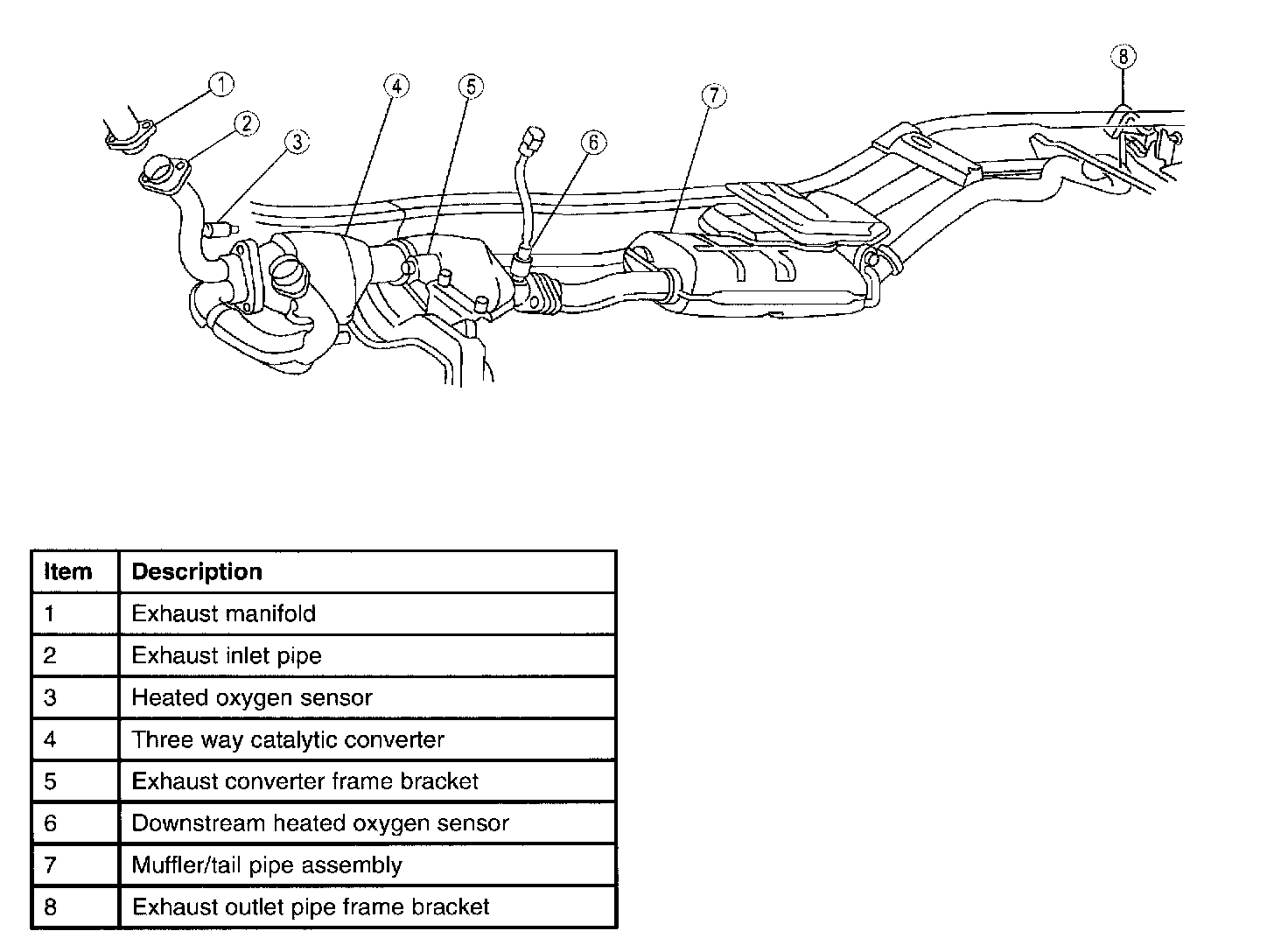 1
2
3
4
5
6
7
8

| Item | Description |
|---|---|
| 1 | Exhaust manifold |
| 2 | Exhaust inlet pipe |
| 3 | Heated oxygen sensor |
| 4 | Three way catalytic converter |
| 5 | Exhaust converter frame bracket |
| 6 | Downstream heated oxygen sensor |
| 7 | Muffler/tail pipe assembly |
| 8 | Exhaust outlet pipe frame bracket |