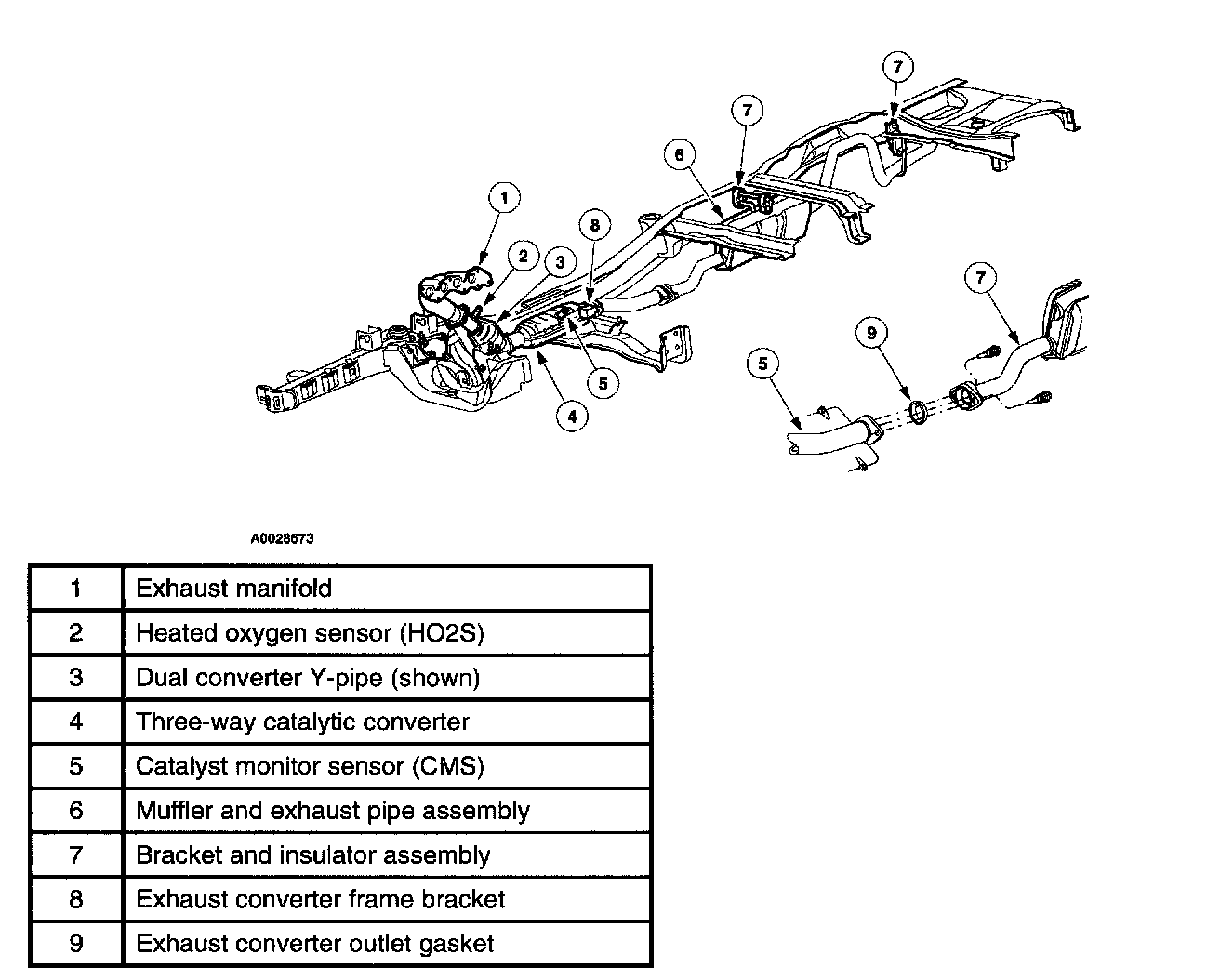 7
7
6
1
8
2
3
7
9
5
5
4

A0028673

| 1 | Exhaust manifold |
|---|---|
| 2 | Heated oxygen sensor (HO2S) |
| 3 | Dual converter Y-pipe (shown) |
| 4 | Three-way catalytic converter |
| 5 | Catalyst monitor sensor (CMS) |
| 6 | Muffler and exhaust pipe assembly |
| 7 | Bracket and insulator assembly |
| 8 | Exhaust converter frame bracket |
| 9 | Exhaust converter outlet gasket |