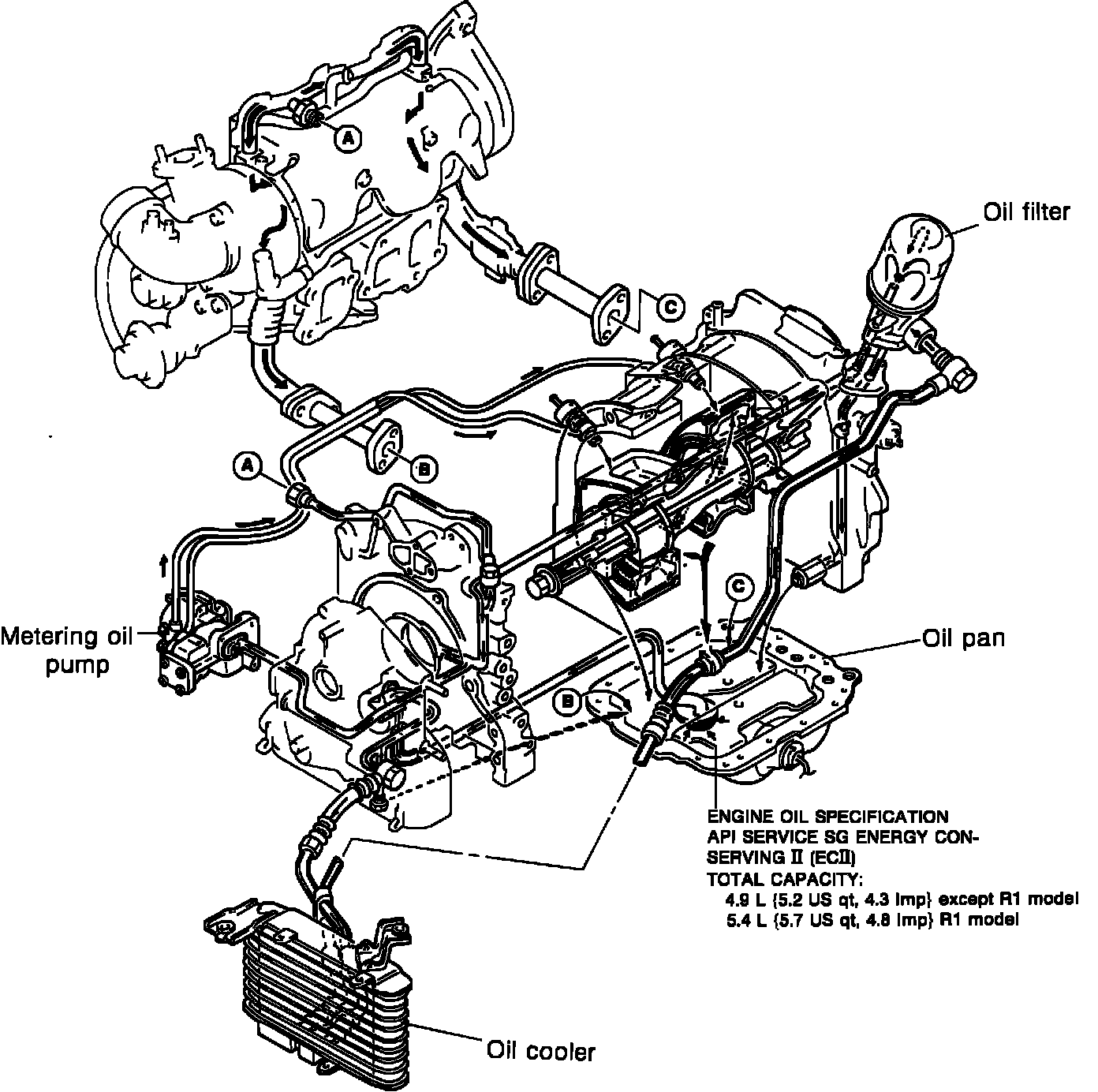 A

Oil filter

C

A

B

Metering oil pump

C

Oil pan

B

ENGINE OIL SPECIFICATION
API SERVICE SG ENERGY CONSERVING II (ECII)
TOTAL CAPACITY:
4.9 L {5.2 US qt, 4.3 Imp} except R1 model
5.4 L {5.7 US qt, 4.8 Imp} R1 model

Oil cooler