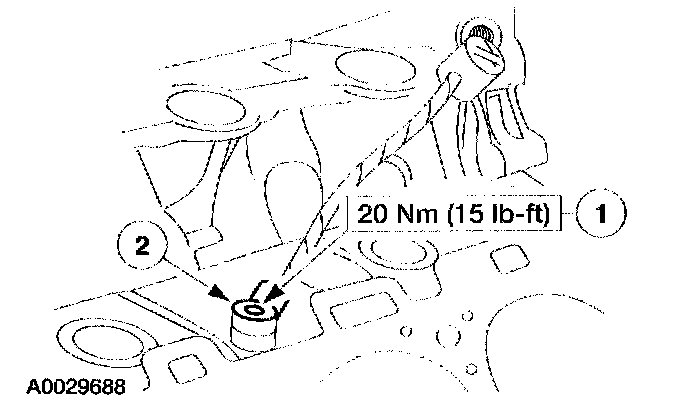 20 Nm (15 lb-ft)
1
2
A0029688