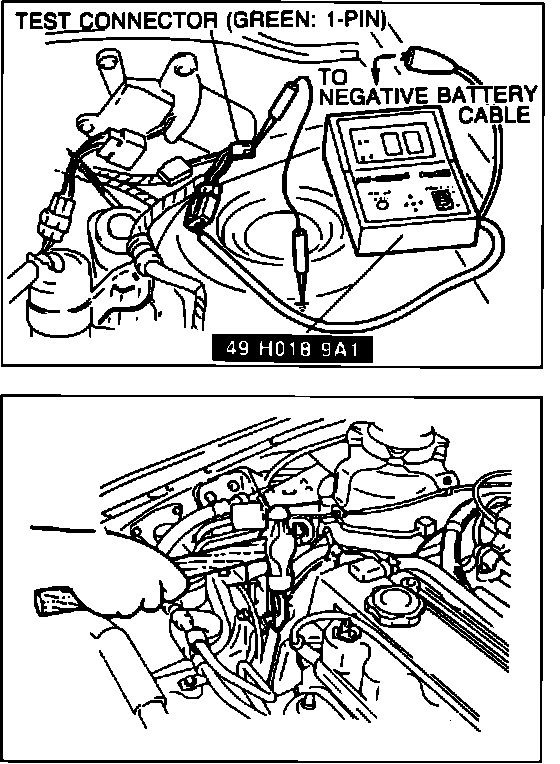 TEST CONNECTOR (GREEN: 1-PIN)

TO NEGATIVE BATTERY CABLE

00

49 H018 9A1