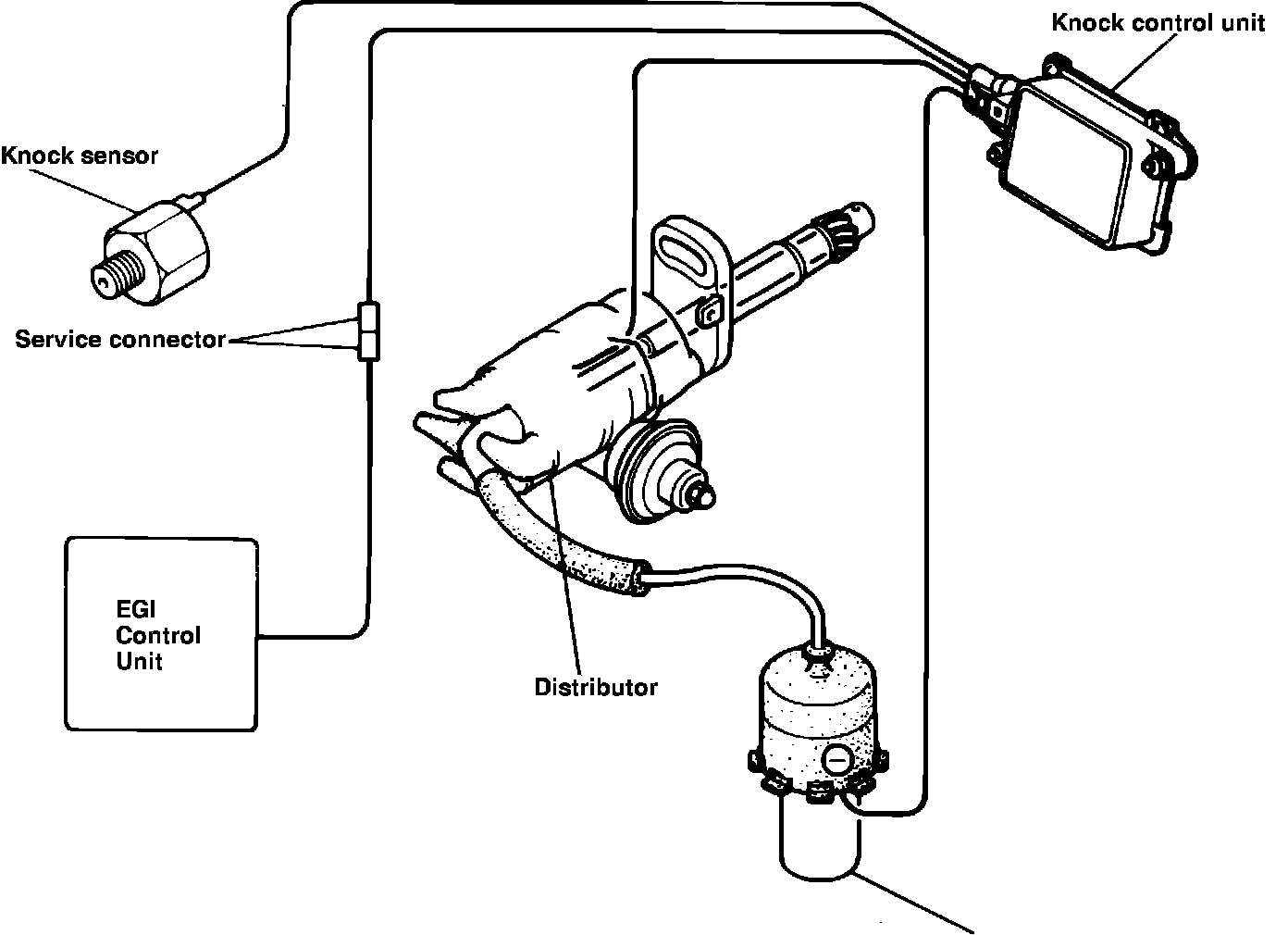 Knock control unit

Knock sensor

Service connector

EGI Control Unit

Distributor