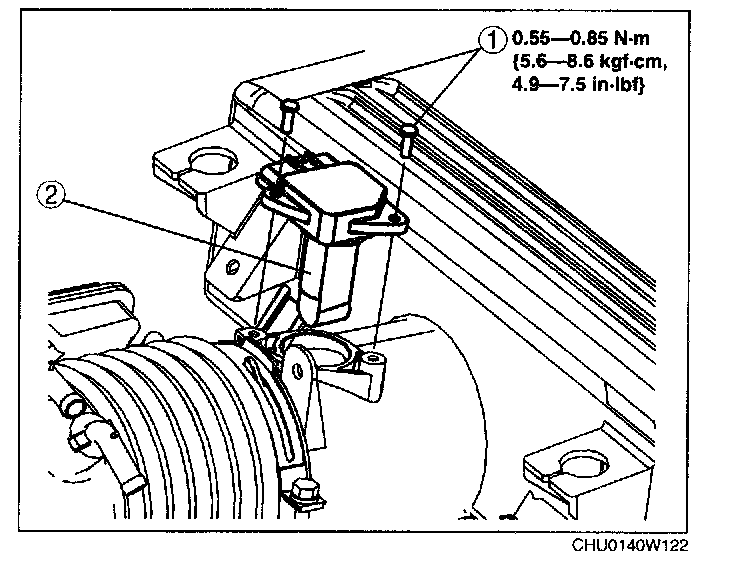 1 0.55—0.85 N·m {5.6—8.6 kgf·cm, 4.9—7.5 in·lbf}

2

CHU0140W122