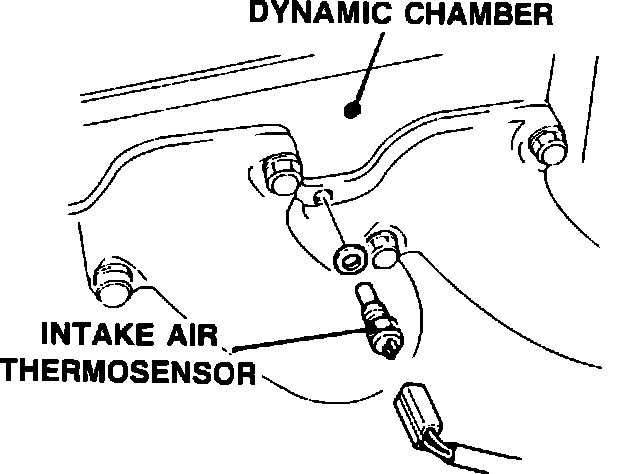 DYNAMIC CHAMBER

INTAKE AIR THERMOSENSOR