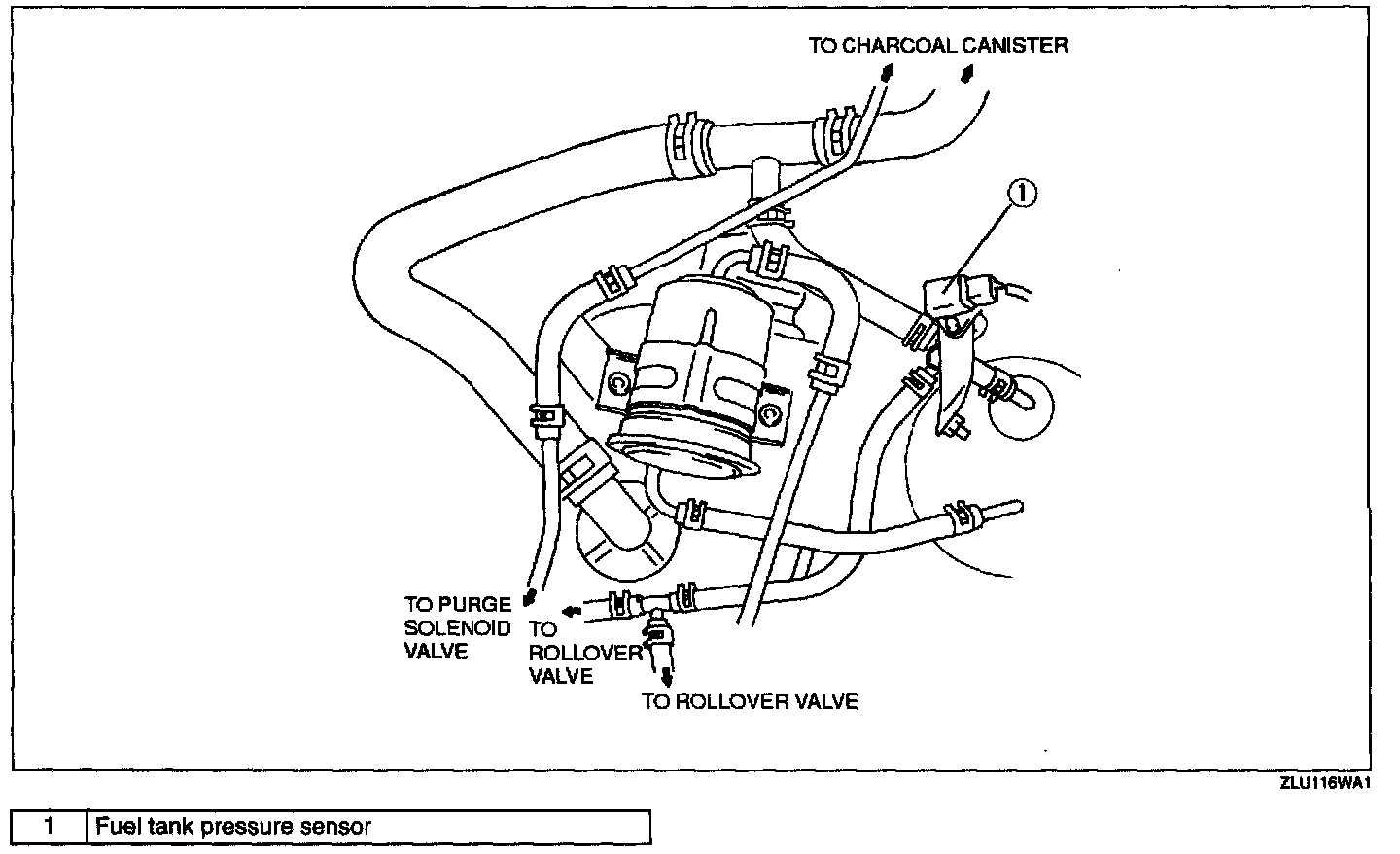 TO CHARCOAL CANISTER

1

TO PURGE SOLENOID VALVE

TO ROLLOVER VALVE

TO ROLLOVER VALVE

ZLU116WA1

| 1 | Fuel tank pressure sensor |
|---|---|