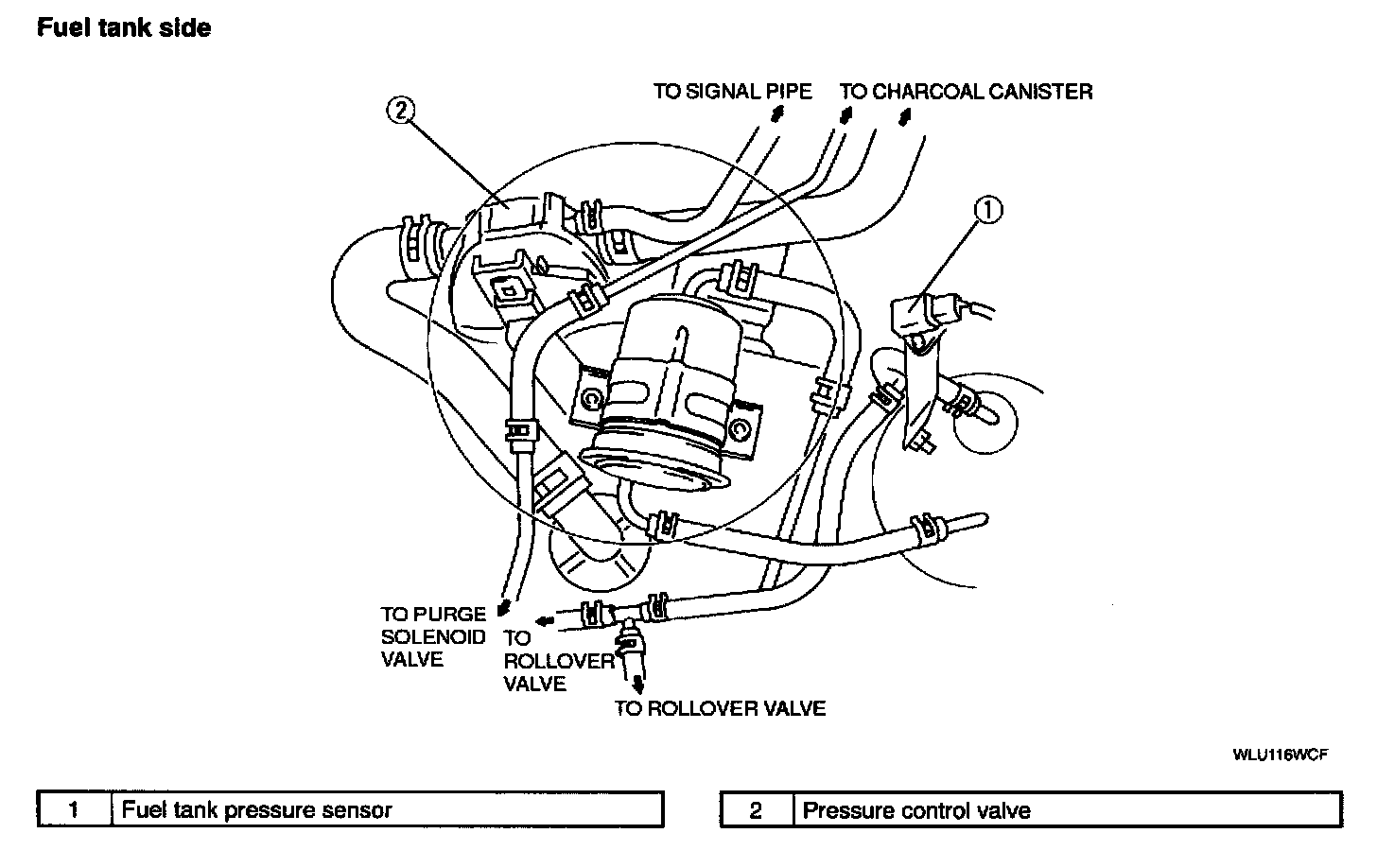 Fuel tank side

TO SIGNAL PIPE

TO CHARCOAL CANISTER

2

1

TO PURGE SOLENOID VALVE

TO ROLLOVER VALVE

TO ROLLOVER VALVE

WLU116WCF

| 1 | Fuel tank pressure sensor |
|---|---|

| 2 | Pressure control valve |
|---|---|