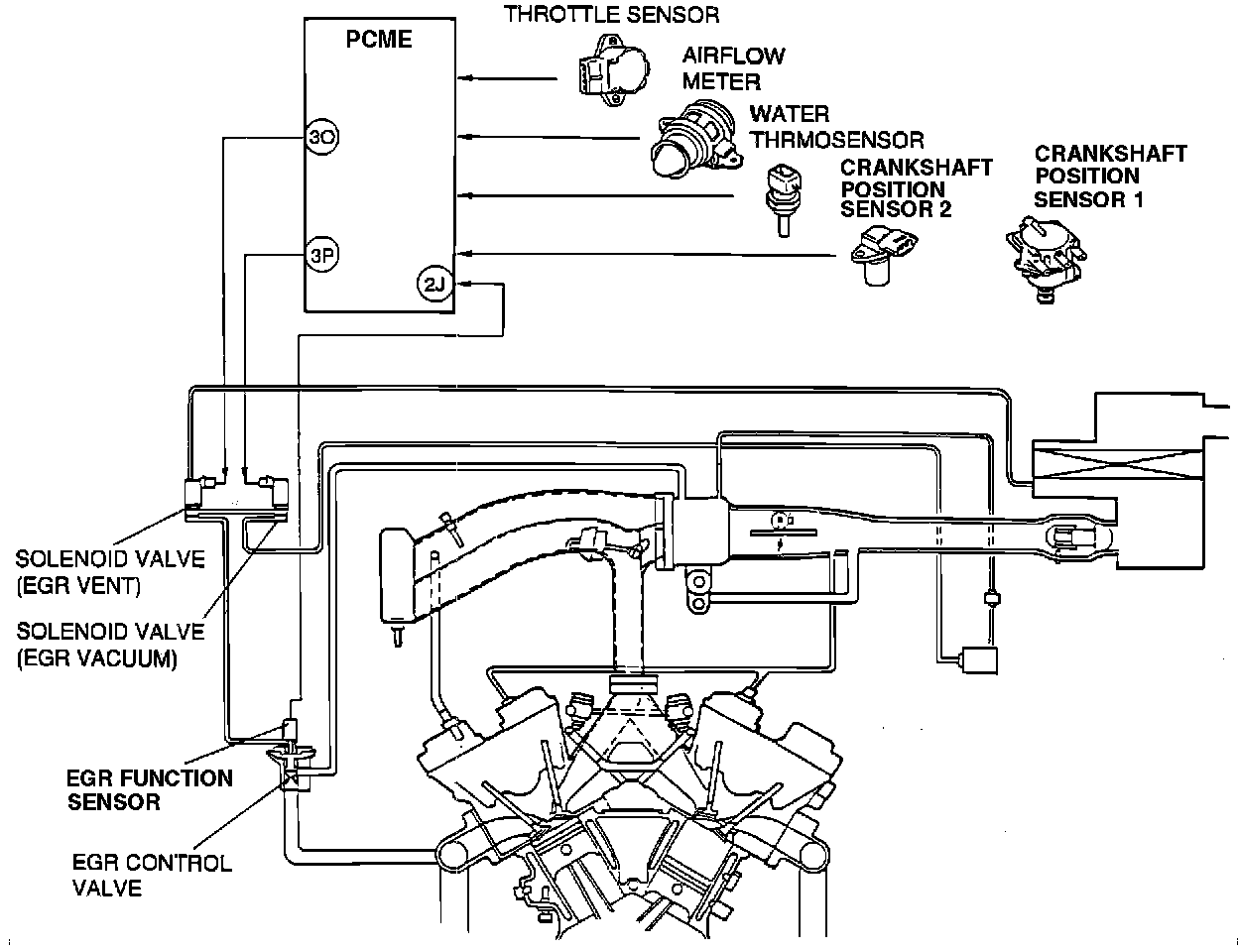 PCME

3O

3P

2J

THROTTLE SENSOR

AIRFLOW METER

WATER THRMOSENSOR

CRANKSHAFT POSITION SENSOR 2

CRANKSHAFT POSITION SENSOR 1

SOLENOID VALVE (EGR VENT)

SOLENOID VALVE (EGR VACUUM)

EGR FUNCTION SENSOR

EGR CONTROL VALVE